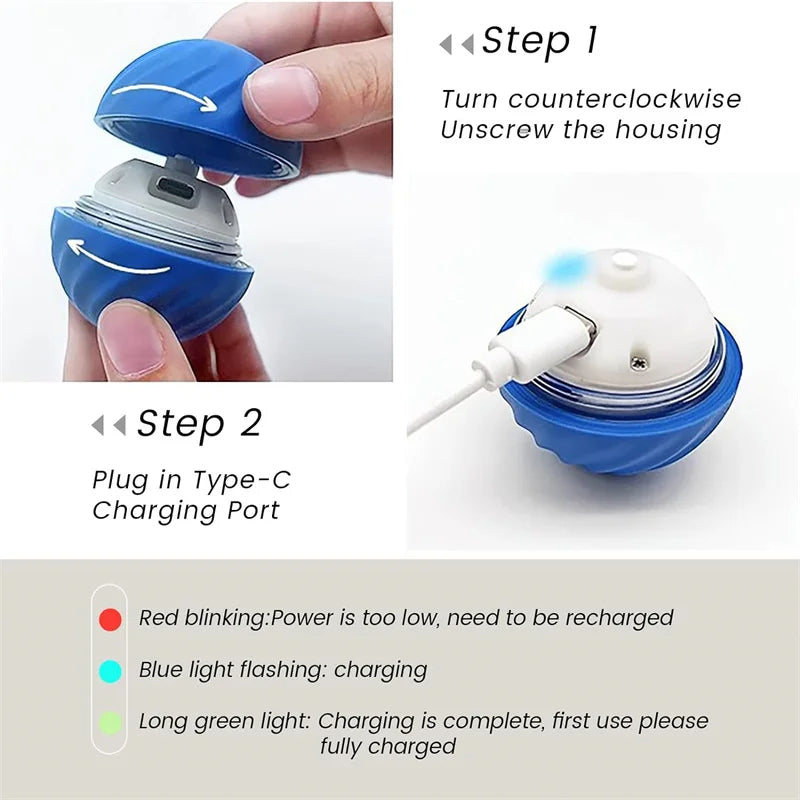 Step 1

Turn counterclockwise
Unscrew the housing

Step 2

Plug in Type-C
Charging Port

Red blinking:Power is too low, need to be recharged

Blue light flashing: charging

Long green light: Charging is complete, first use please fully charged