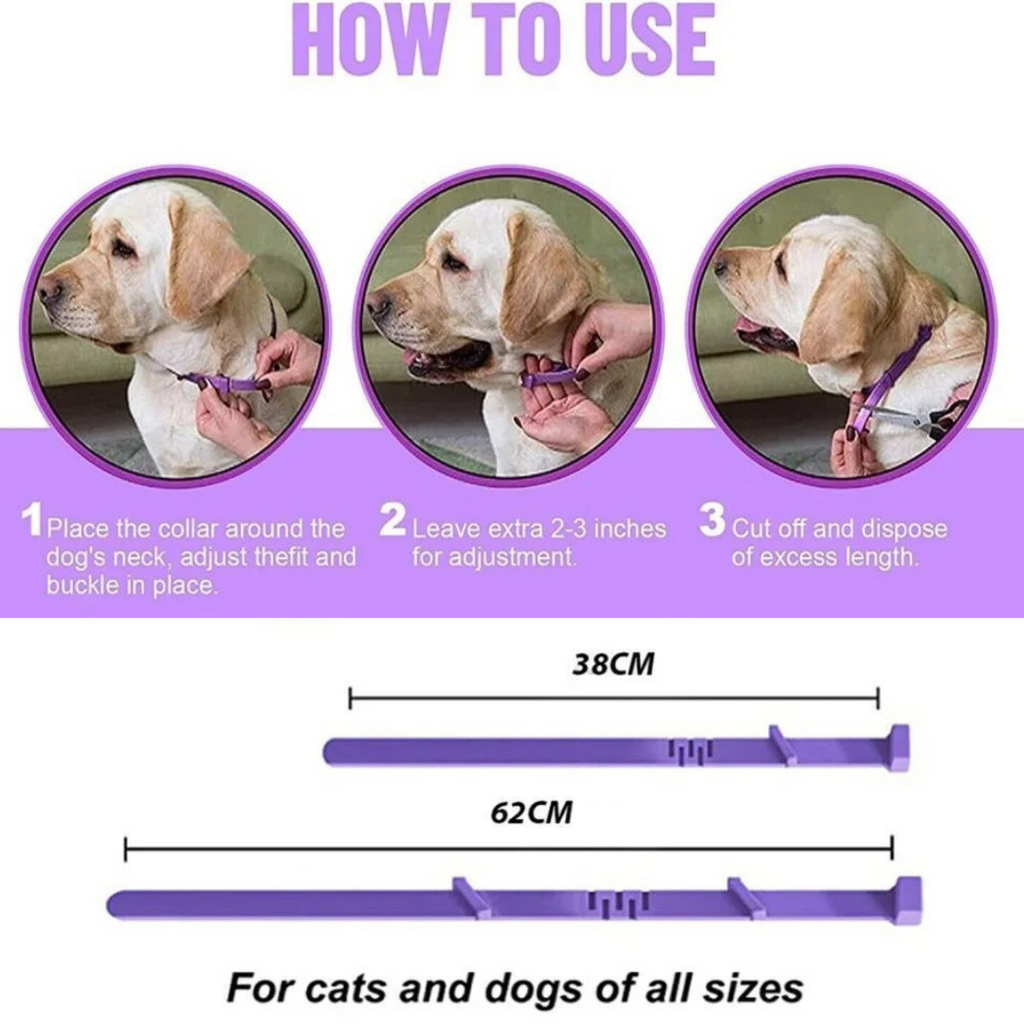 HOW TO USE

1 Place the collar around the dog's neck, adjust thefit and buckle in place.

2 Leave extra 2-3 inches for adjustment.

3 Cut off and dispose of excess length.

38CM

62CM

For cats and dogs of all sizes