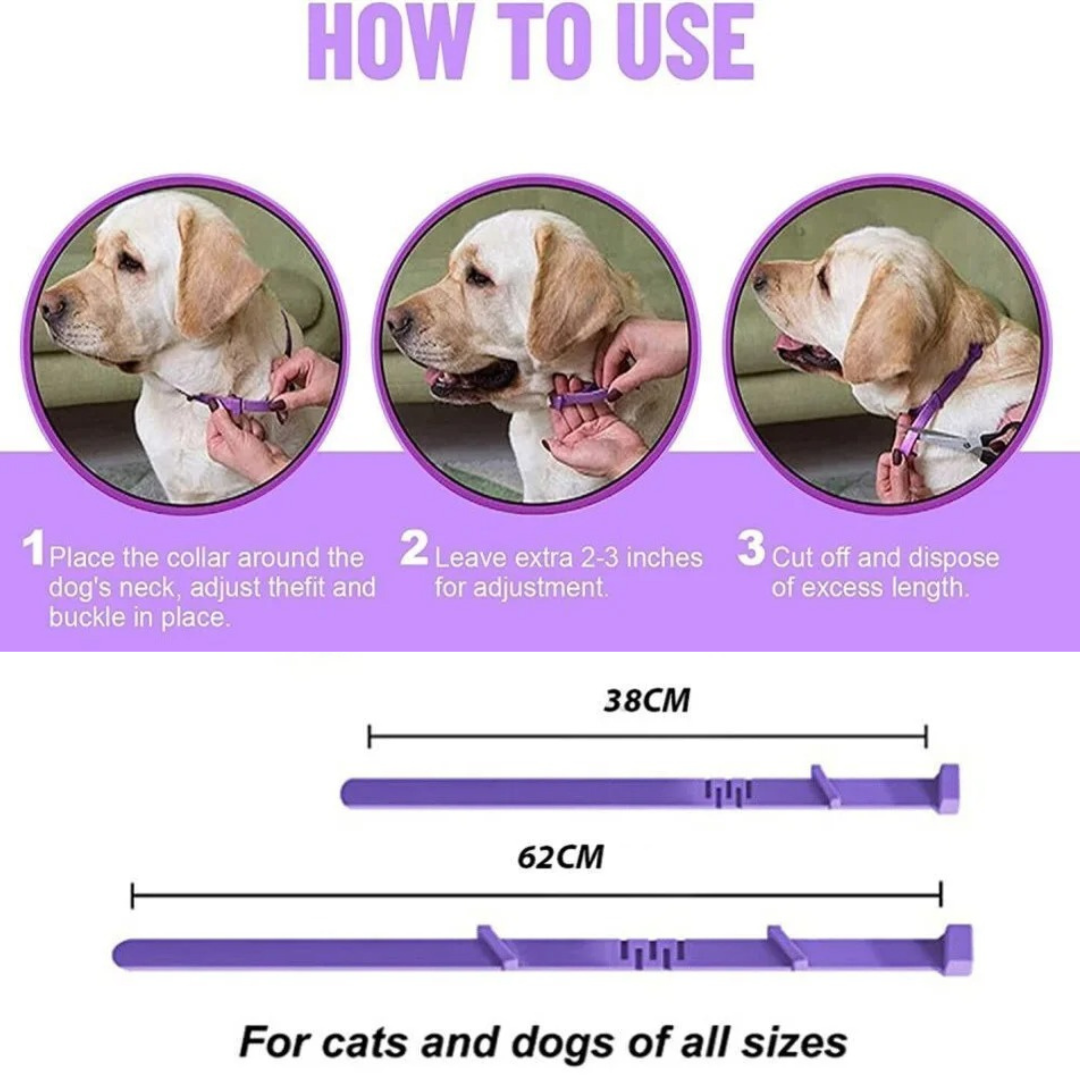 HOW TO USE

1 Place the collar around the dog's neck, adjust thefit and buckle in place.

2 Leave extra 2-3 inches for adjustment.

3 Cut off and dispose of excess length.

38CM

62CM

For cats and dogs of all sizes